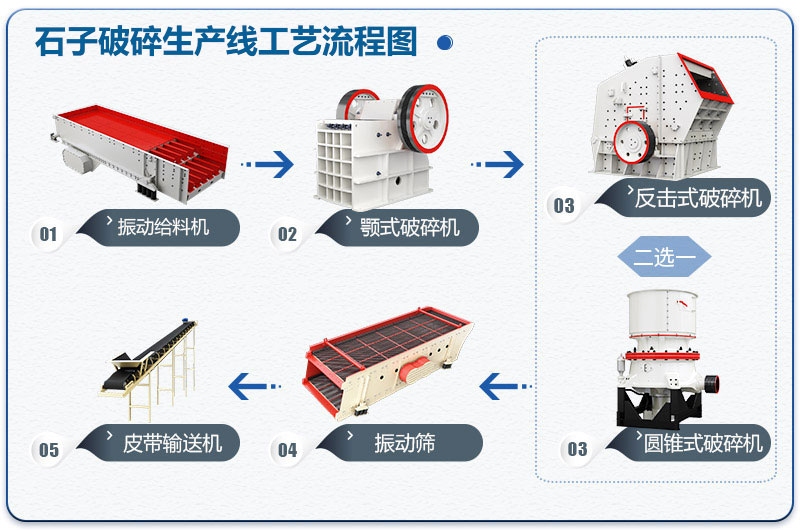 石子破碎生产线工艺流程图

01 振动给料机

02 颚式破碎机

03 反击式破碎机

二选一

03 圆锥式破碎机

04 振动筛

05 皮带输送机